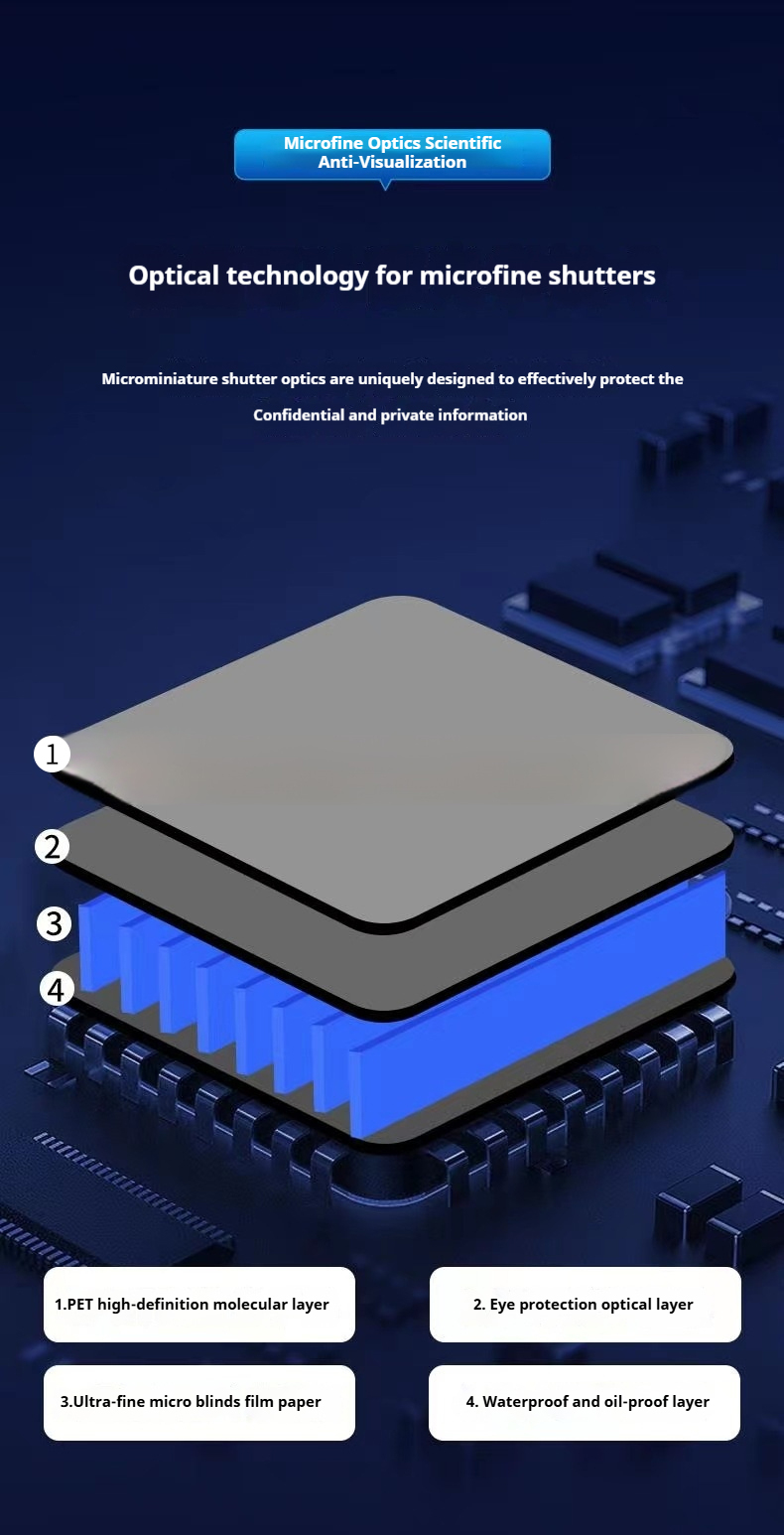 Microfine Optics Scientific Anti-Visualization

Optical technology for microfine shutters

Microminiature shutter optics are uniquely designed to effectively protect the Confidential and private information

1

2

3

4

1.PET high-definition molecular layer

2. Eye protection optical layer

3.Ultra-fine micro blinds film paper

4. Waterproof and oil-proof layer