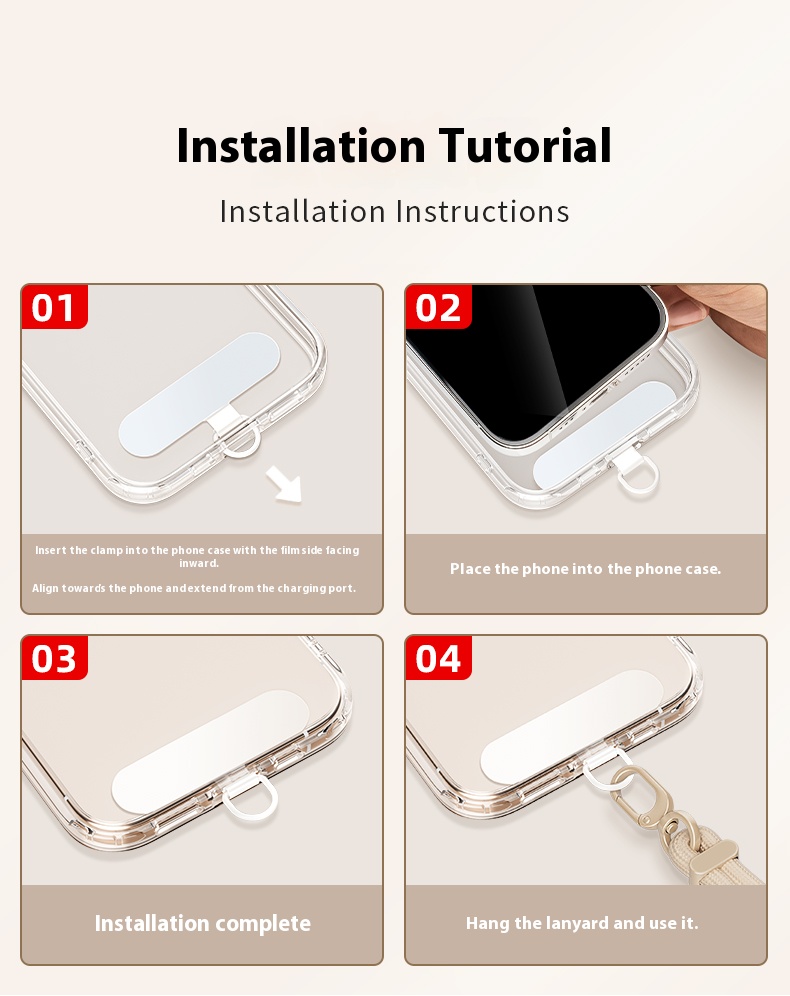 Installation Tutorial

Installation Instructions

01

Insert the clamp into the phone case with the film side facing inward.

Align towards the phone and extend from the charging port.

02

Place the phone into the phone case.

03

Installation complete

04

Hang the lanyard and use it.