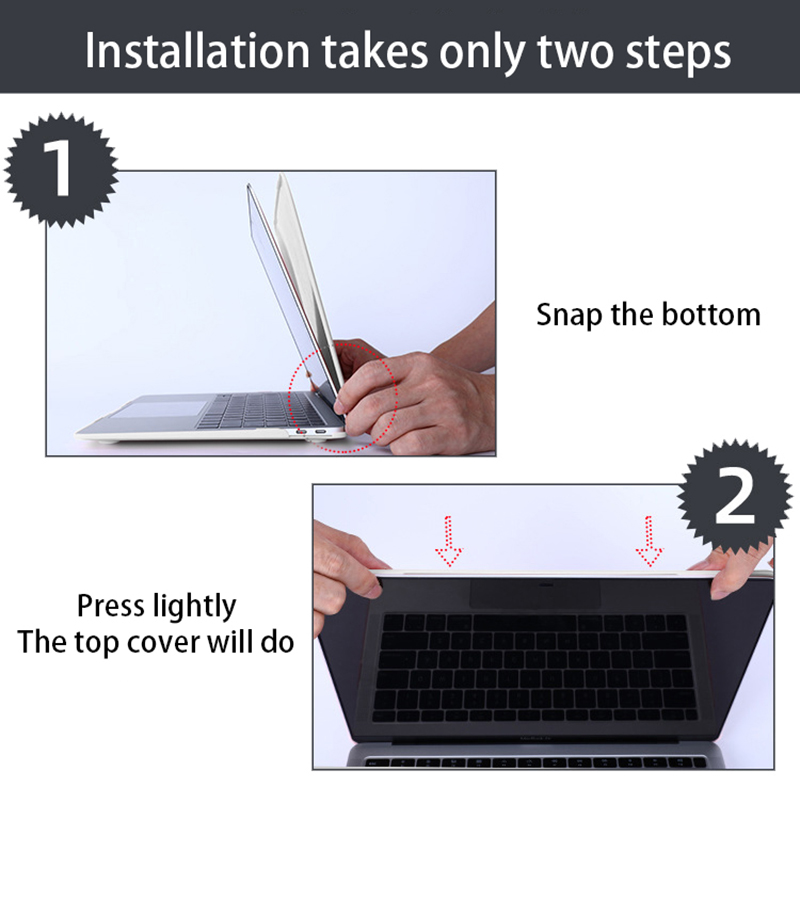 Installation takes only two steps

1

Snap the bottom

2

Press lightly
The top cover will do