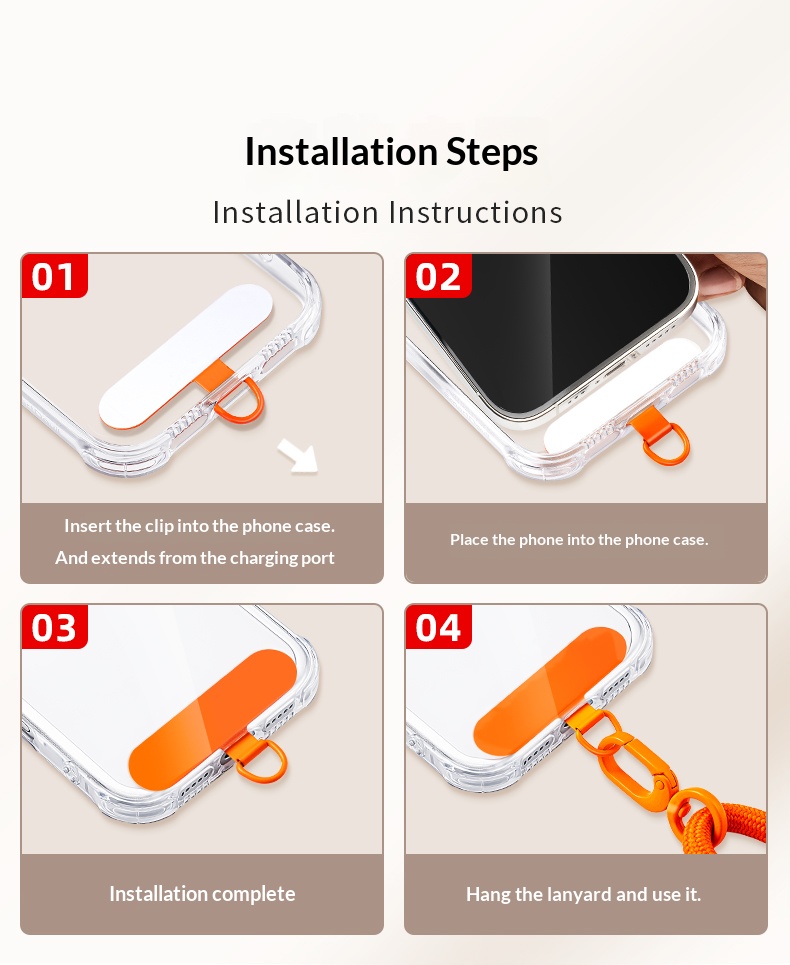 Installation Steps

Installation Instructions

01

Insert the clip into the phone case.
And extends from the charging port

02

Place the phone into the phone case.

03

Installation complete

04

Hang the lanyard and use it.